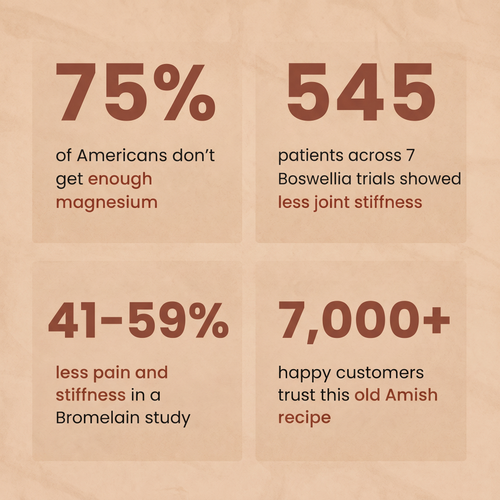 75%

of Americans don't get enough magnesium

545

patients across 7 Boswellia trials showed less joint stiffness

41-59%

less pain and stiffness in a Bromelain study

7,000+

happy customers trust this old Amish recipe